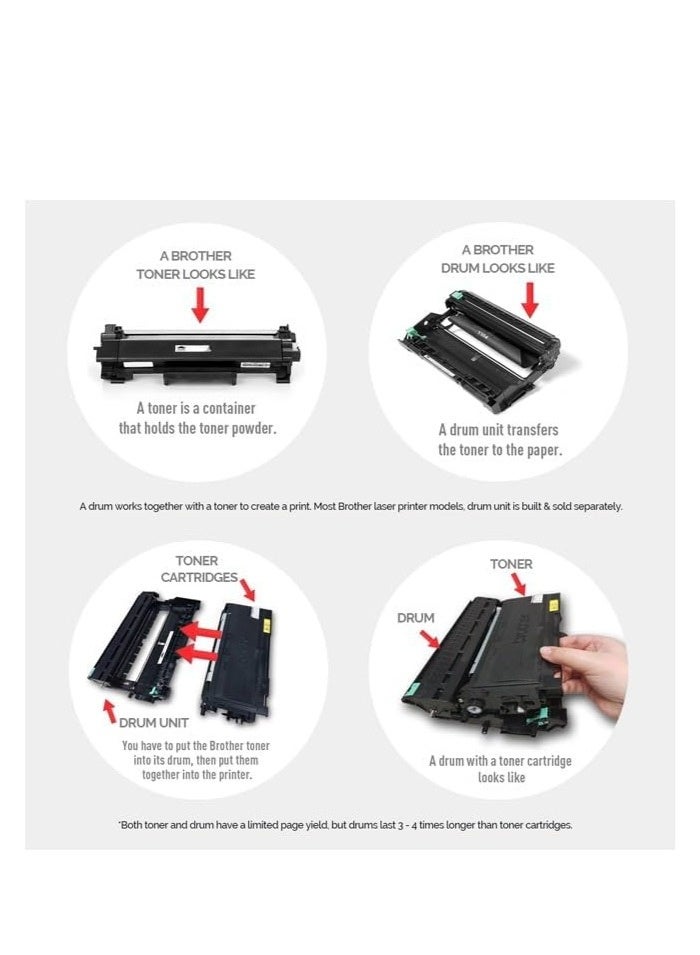 A BROTHER
TONER LOOKS LIKE

A toner is a container that holds the toner powder.

A BROTHER
DRUM LOOKS LIKE

A drum unit transfers the toner to the paper.

A drum works together with a toner to create a print. Most Brother laser printer models, drum unit is built & sold separately.

TONER
CARTRIDGES

DRUM UNIT

You have to put the Brother toner into its drum, then put them together into the printer.

TONER

DRUM

A drum with a toner cartridge looks like

*Both toner and drum have a limited page yield, but drums last 3 - 4 times longer than toner cartridges.